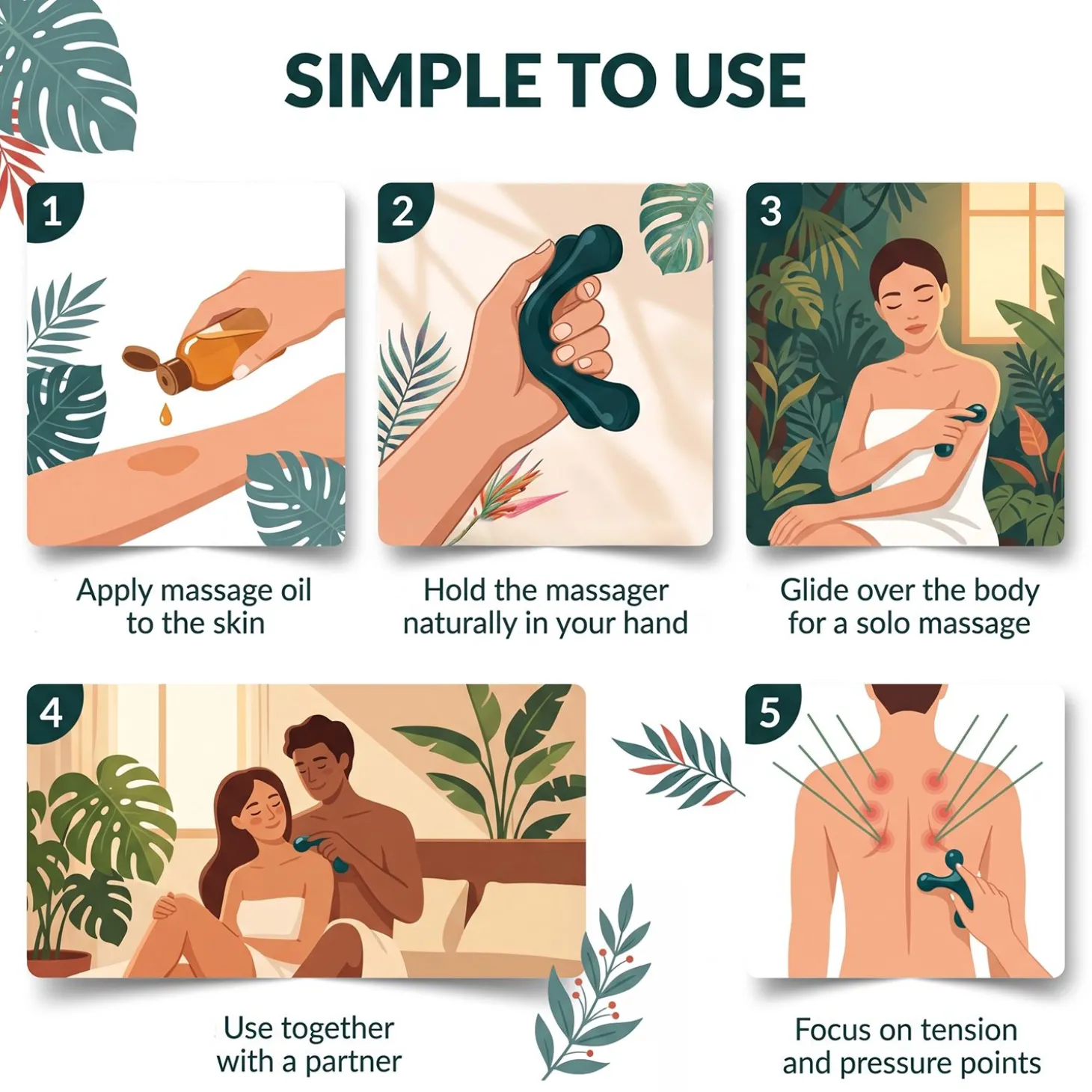 SIMPLE TO USE

1

Apply massage oil to the skin

2

Hold the massager naturally in your hand

3

Glide over the body for a solo massage

4

Use together with a partner

5

Focus on tension and pressure points